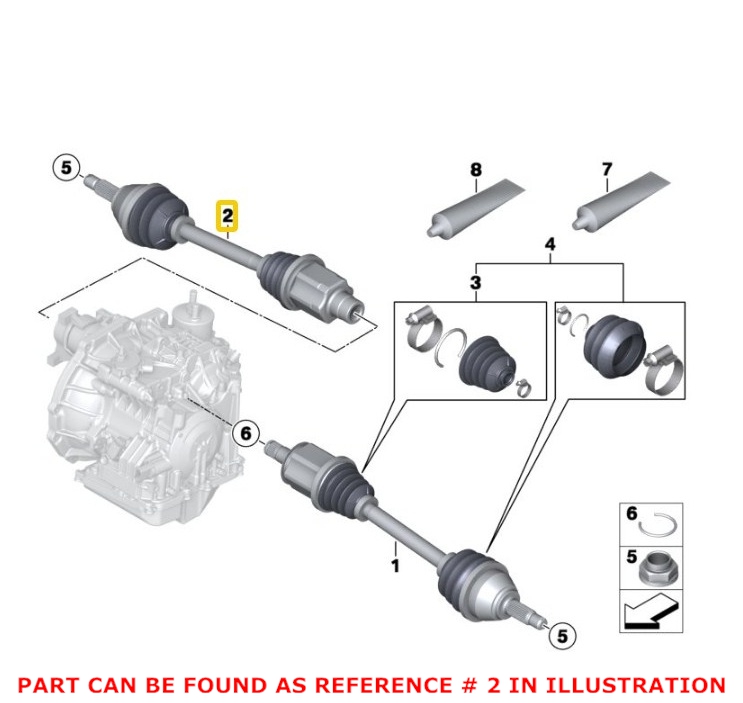 5
2
8
7
4
3
6
1
6
5
5
PART CAN BE FOUND AS REFERENCE # 2 IN ILLUSTRATION